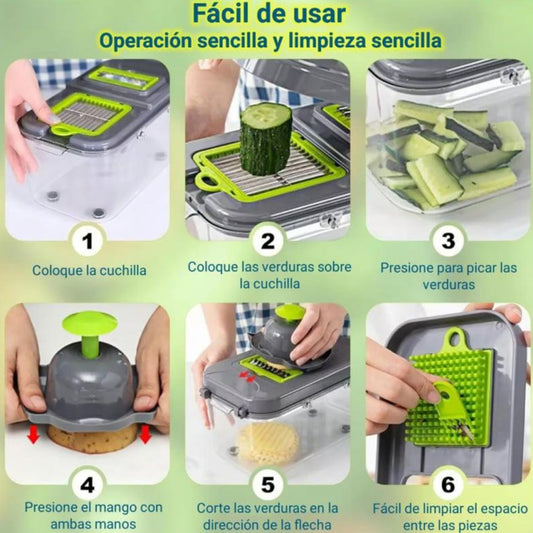 Fácil de usar
Operación sencilla y limpieza sencilla

1
Coloque la cuchilla

2
Coloque las verduras sobre la cuchilla

3
Presione para picar las verduras

4
Presione el mango con ambas manos

5
Corte las verduras en la dirección de la flecha

6
Fácil de limpiar el espacio entre las piezas