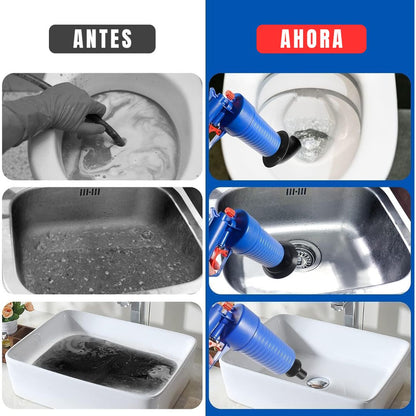 ANTES

AHORA